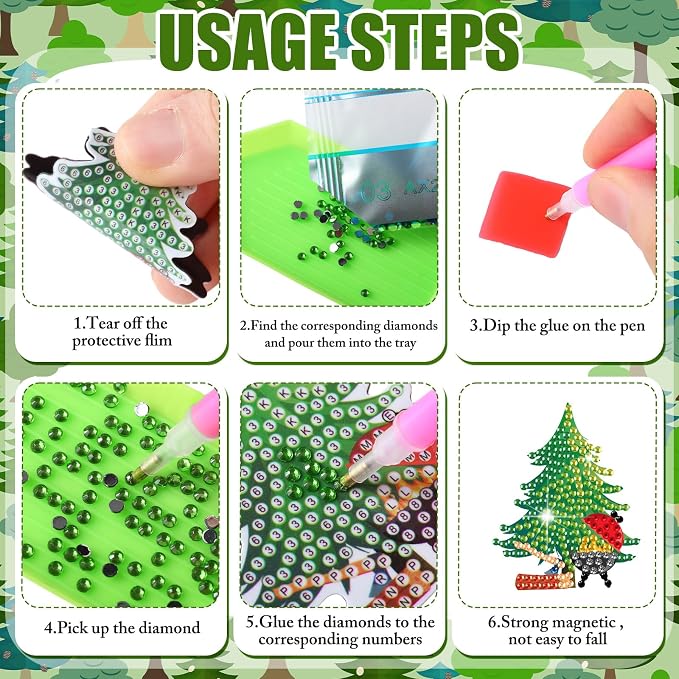 USAGE STEPS

1.Tear off the protective flim

2.Find the corresponding diamonds and pour them into the tray

3.Dip the glue on the pen

4.Pick up the diamond

5.Glue the diamonds to the corresponding numbers

6.Strong magnetic , not easy to fall