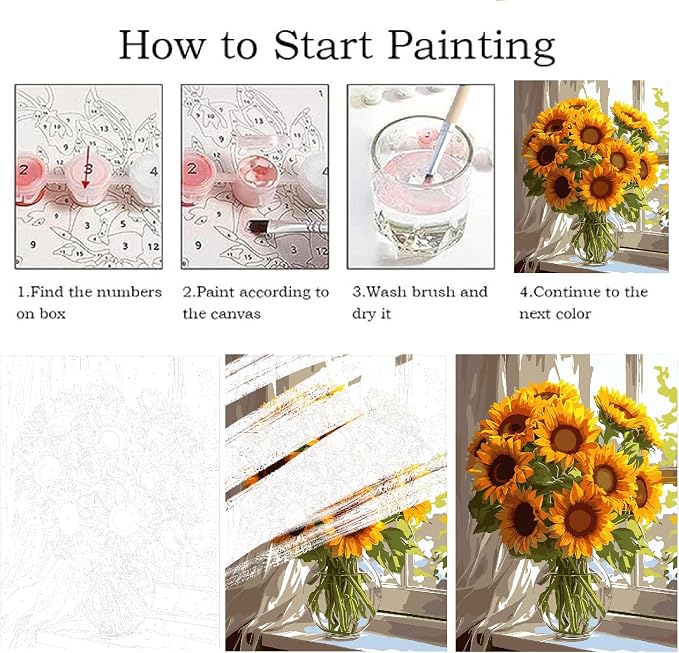 How to Start Painting

2 3 4

2

1.Find the numbers on box

2.Paint according to the canvas

3.Wash brush and dry it

4.Continue to the next color