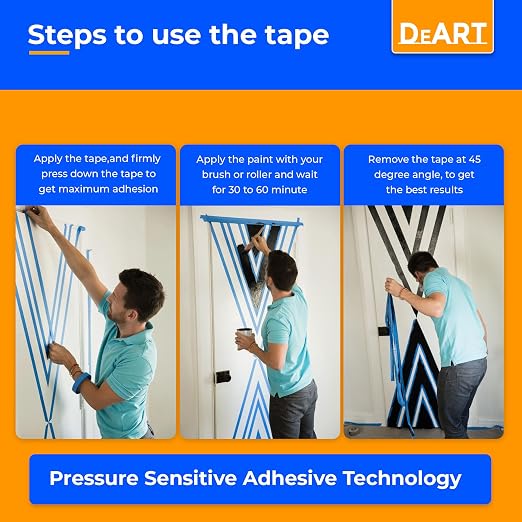 Steps to use the tape

DeART

Apply the tape,and firmly press down the tape to get maximum adhesion

Apply the paint with your brush or roller and wait for 30 to 60 minute

Remove the tape at 45 degree angle, to get the best results

Pressure Sensitive Adhesive Technology