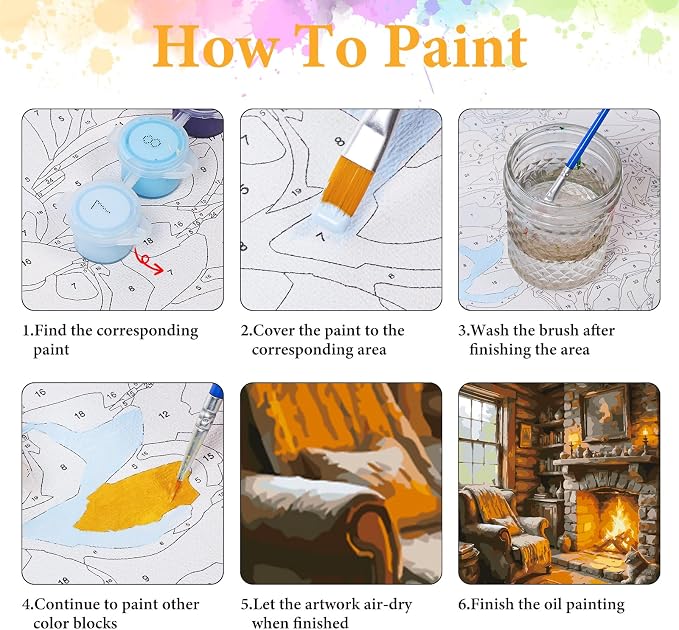 How To Paint

1.Find the corresponding paint

2.Cover the paint to the corresponding area

3.Wash the brush after finishing the area

4.Continue to paint other color blocks

5.Let the artwork air-dry when finished

6.Finish the oil painting