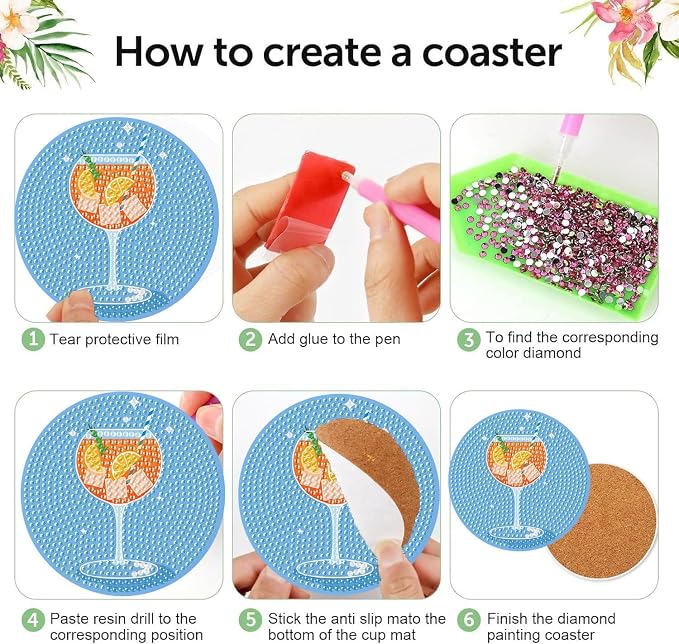 How to create a coaster

1 Tear protective film

2 Add glue to the pen

3 To find the corresponding color diamond

4 Paste resin drill to the corresponding position

5 Stick the anti slip mato the bottom of the cup mat

6 Finish the diamond painting coaster