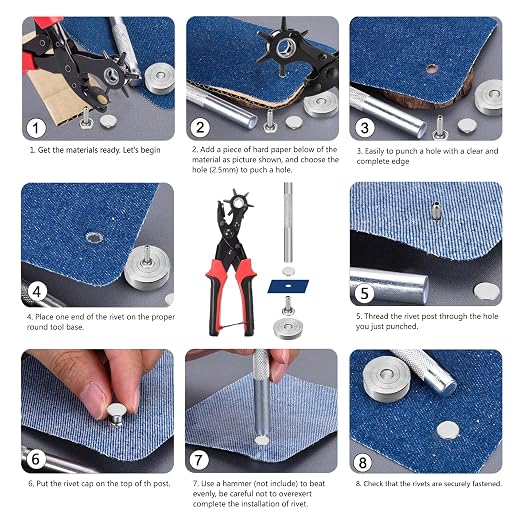 1

1. Get the materials ready. Let's begin

2

2. Add a piece of hard paper below of the material as picture shown, and choose the hole (2.5mm) to puch a hole.

3

3. Easily to punch a hole with a clear and complete edge

4

4. Place one end of the rivet on the proper round tool base.

5

5. Thread the rivet post through the hole you just punched.

6

6. Put the rivet cap on the top of th post.

7

7. Use a hammer (not include) to beat evenly, be careful not to overexert complete the installation of rivet.

8

8. Check that the rivets are securely fastened.