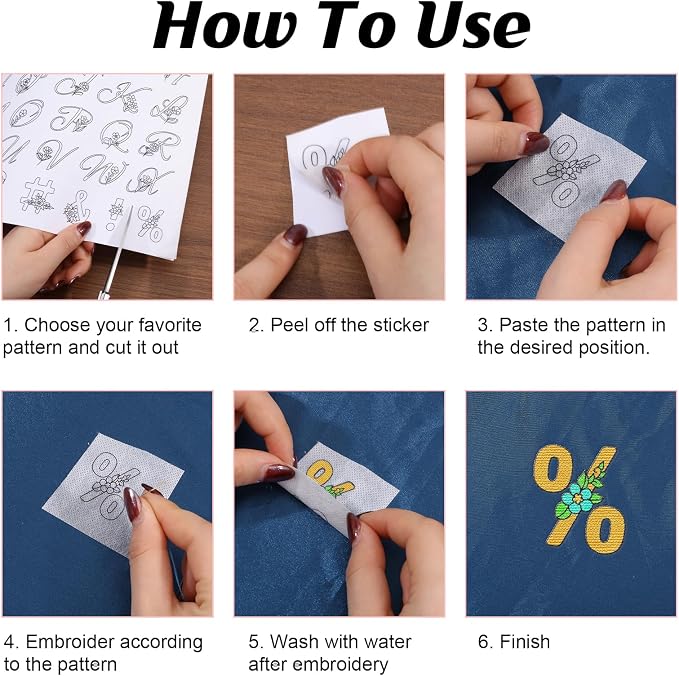 How To Use

1. Choose your favorite pattern and cut it out

2. Peel off the sticker

3. Paste the pattern in the desired position.

4. Embroider according to the pattern

5. Wash with water after embroidery

6. Finish