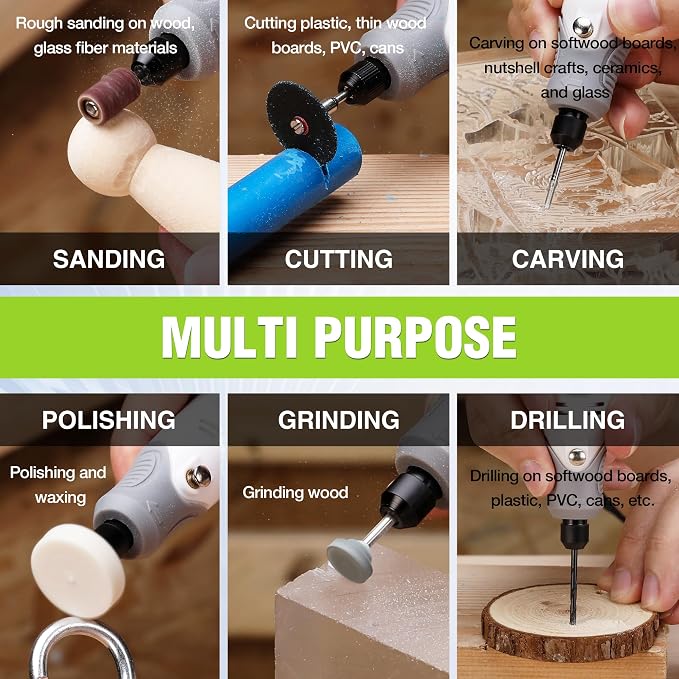 Rough sanding on wood, glass fiber materials

SANDING

Cutting plastic, thin wood boards, PVC, cans

CUTTING

Carving on softwood boards, nutshell crafts, ceramics, and glass

CARVING

MULTI PURPOSE

POLISHING

Polishing and waxing

GRINDING

Grinding wood

DRILLING

Drilling on softwood boards, plastic, PVC, cans, etc.