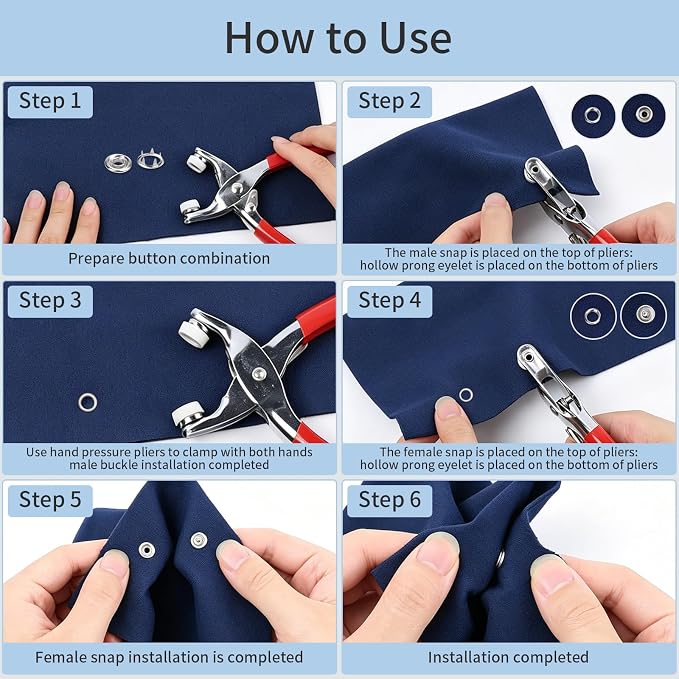 How to Use

Step 1

Prepare button combination

Step 2

The male snap is placed on the top of pliers: hollow prong eyelet is placed on the bottom of pliers

Step 3

Use hand pressure pliers to clamp with both hands male buckle installation completed

Step 4

The female snap is placed on the top of pliers: hollow prong eyelet is placed on the bottom of pliers

Step 5

Female snap installation is completed

Step 6

Installation completed