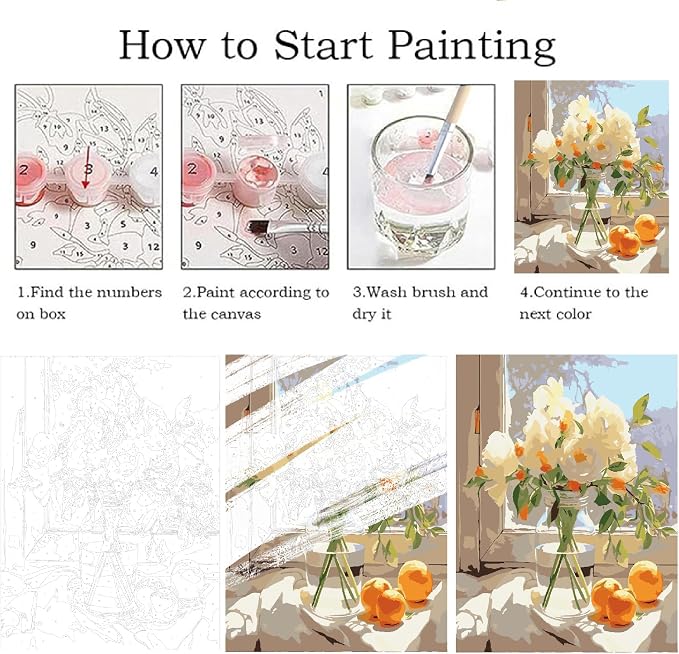 How to Start Painting

1.Find the numbers on box

2.Paint according to the canvas

3.Wash brush and dry it

4.Continue to the next color