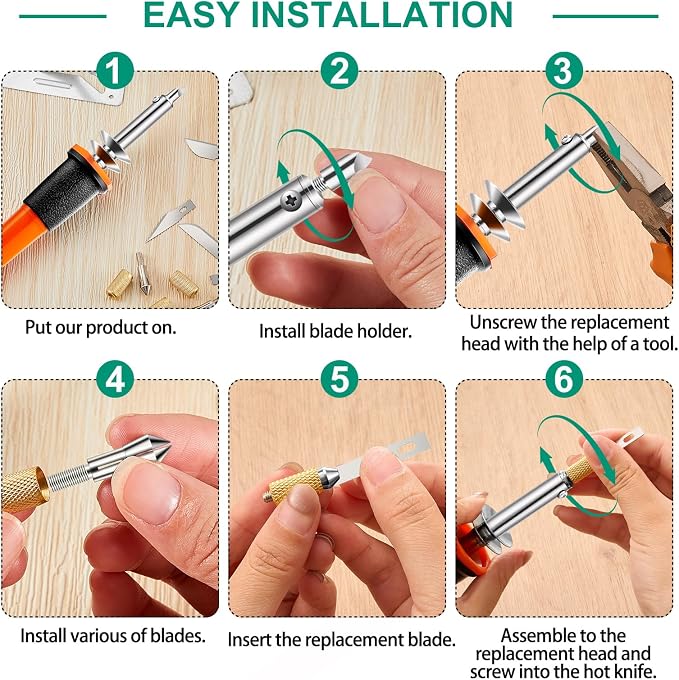 EASY INSTALLATION

1

Put our product on.

2

Install blade holder.

3

Unscrew the replacement head with the help of a tool.

4

Install various of blades.

5

Insert the replacement blade.

6

Assemble to the replacement head and screw into the hot knife.