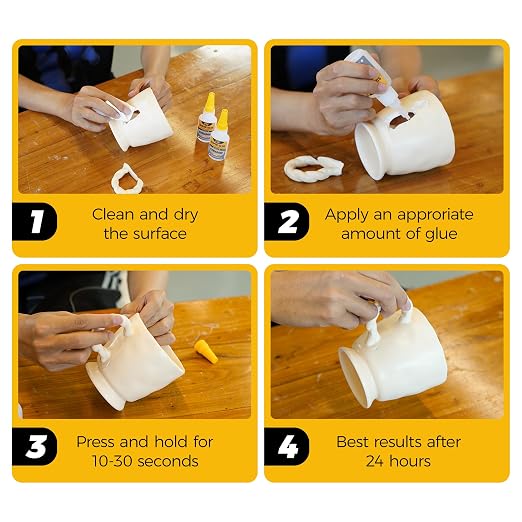 1
Clean and dry the surface

2
Apply an approriate amount of glue

3
Press and hold for 10-30 seconds

4
Best results after 24 hours