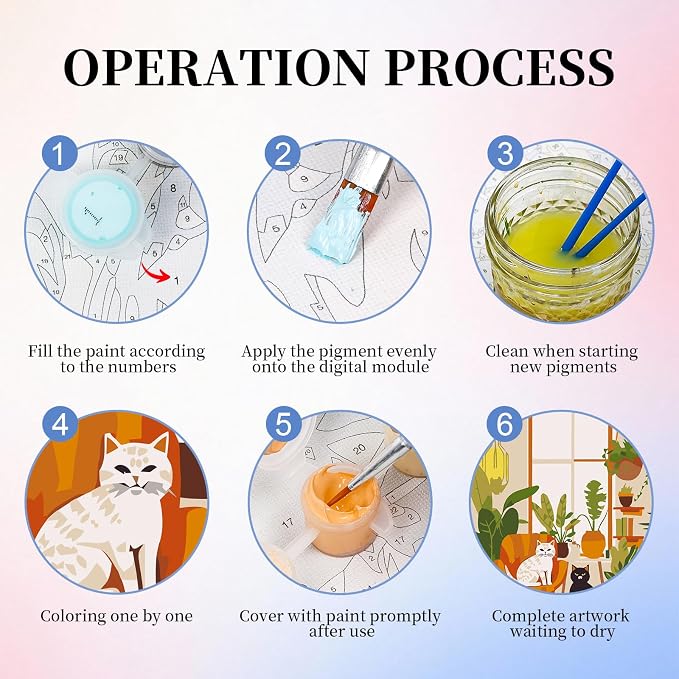 OPERATION PROCESS

1

Fill the paint according to the numbers

2

Apply the pigment evenly onto the digital module

3

Clean when starting new pigments

4

Coloring one by one

5

Cover with paint promptly after use

6

Complete artwork waiting to dry