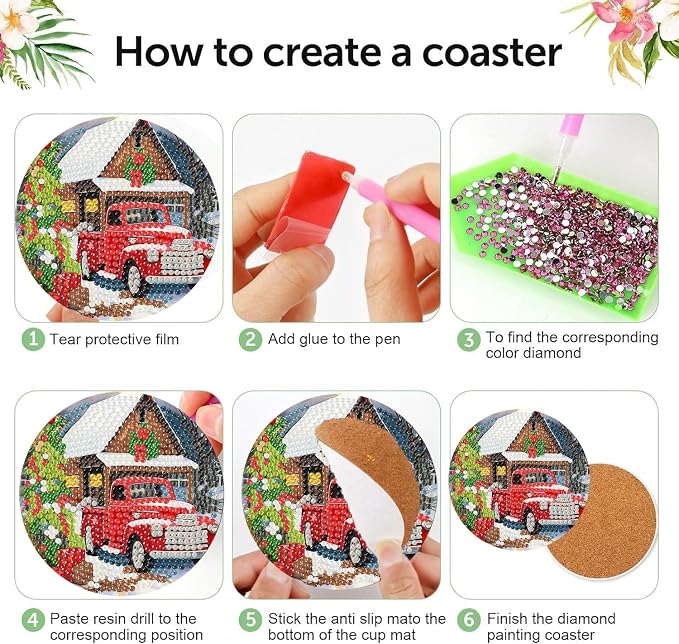 How to create a coaster

1 Tear protective film

2 Add glue to the pen

3 To find the corresponding color diamond

4 Paste resin drill to the corresponding position

5 Stick the anti slip mato the bottom of the cup mat

6 Finish the diamond painting coaster