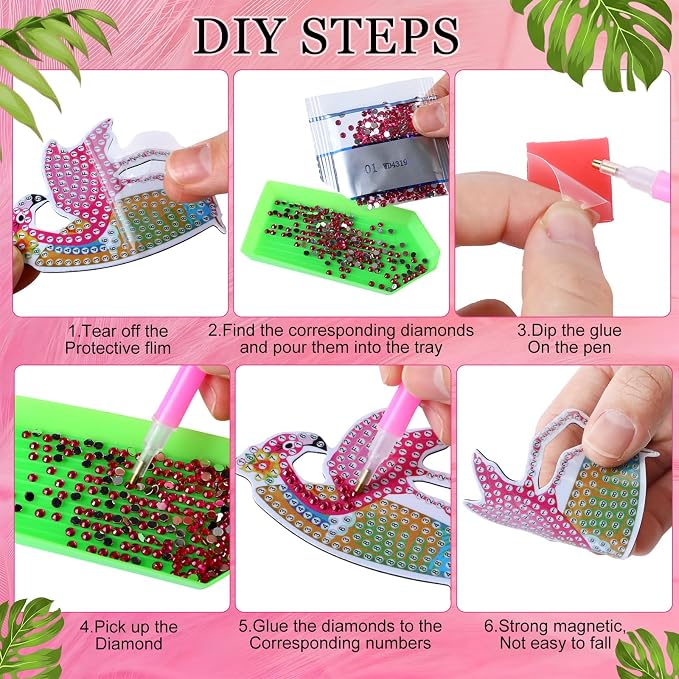 DIY STEPS

01 WD4319

1.Tear off the Protective flim

2.Find the corresponding diamonds and pour them into the tray

3.Dip the glue On the pen

4.Pick up the Diamond

5.Glue the diamonds to the Corresponding numbers

6.Strong magnetic, Not easy to fall