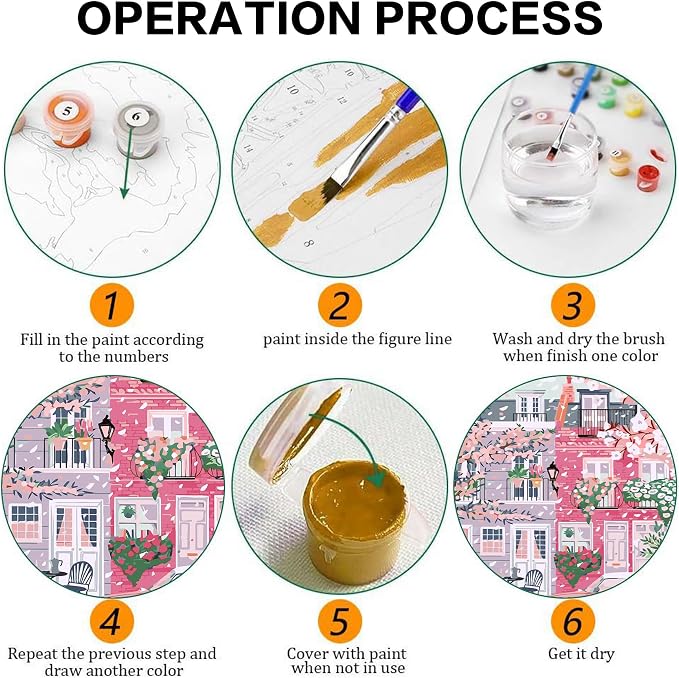 OPERATION PROCESS

5 6

10 12 14 8

1
Fill in the paint according to the numbers

2
paint inside the figure line

3
Wash and dry the brush when finish one color

4
Repeat the previous step and draw another color

5
Cover with paint when not in use

6
Get it dry