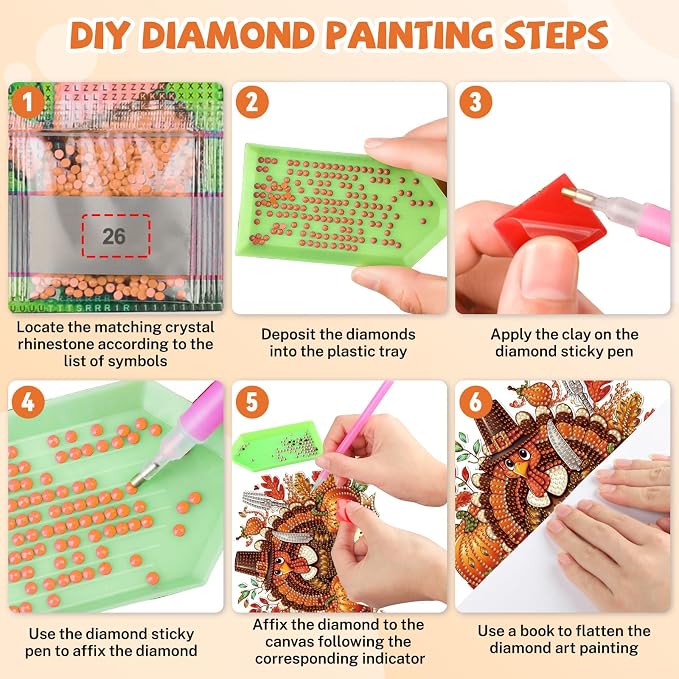 DIY DIAMOND PAINTING STEPS

1

26

Locate the matching crystal rhinestone according to the list of symbols

2

Deposit the diamonds into the plastic tray

3

Apply the clay on the diamond sticky pen

4

Use the diamond sticky pen to affix the diamond

5

Affix the diamond to the canvas following the corresponding indicator

6

Use a book to flatten the diamond art painting