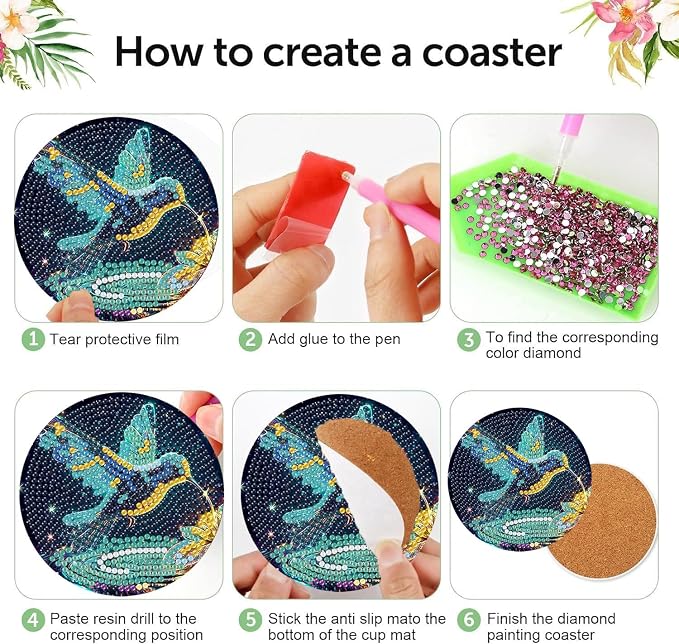 How to create a coaster

1 Tear protective film

2 Add glue to the pen

3 To find the corresponding color diamond

4 Paste resin drill to the corresponding position

5 Stick the anti slip mato the bottom of the cup mat

6 Finish the diamond painting coaster