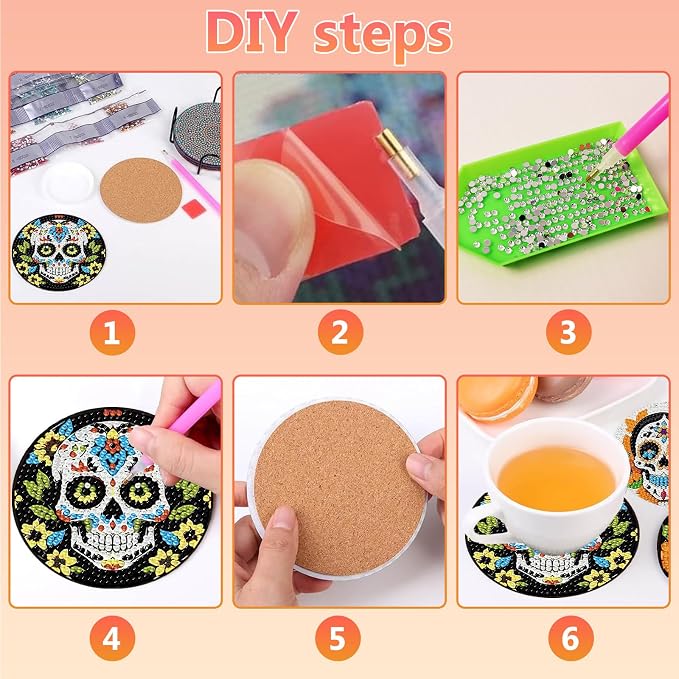 DIY steps

1

2

3

4

5

6