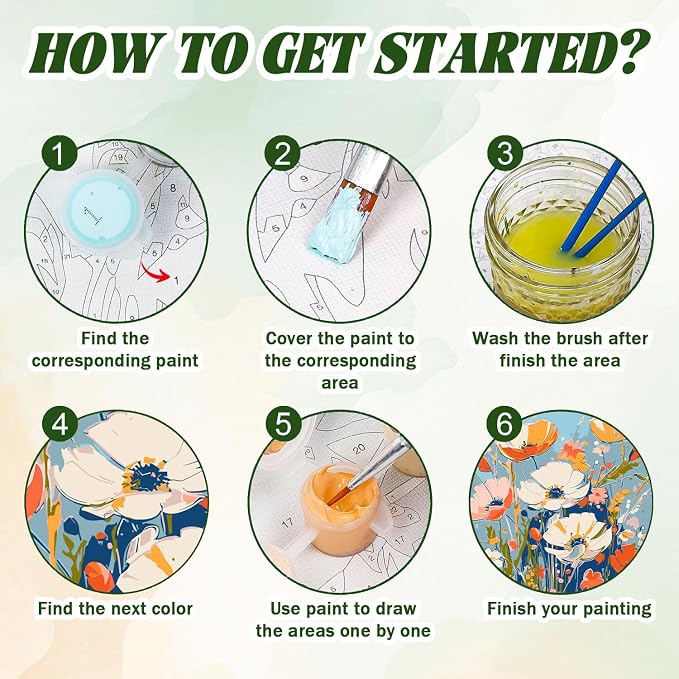 HOW TO GET STARTED?

1

Find the corresponding paint

2

Cover the paint to the corresponding area

3

Wash the brush after finish the area

4

Find the next color

5

Use paint to draw the areas one by one

6

Finish your painting