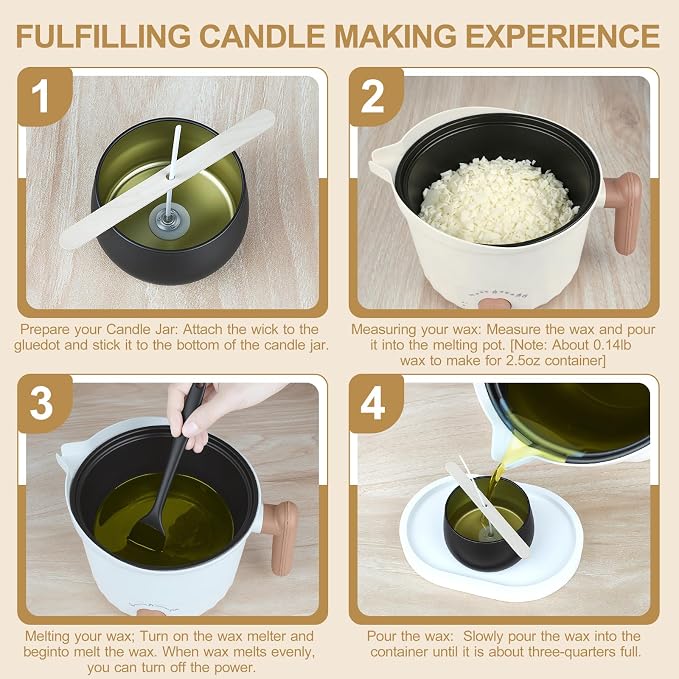 FULFILLING CANDLE MAKING EXPERIENCE

1

Prepare your Candle Jar: Attach the wick to the gluedot and stick it to the bottom of the candle jar.

2

Measuring your wax: Measure the wax and pour it into the melting pot. [Note: About 0.14lb wax to make for 2.5oz container]

3

Melting your wax; Turn on the wax melter and beginto melt the wax. When wax melts evenly, you can turn off the power.

4

Pour the wax: Slowly pour the wax into the container until it is about three-quarters full.