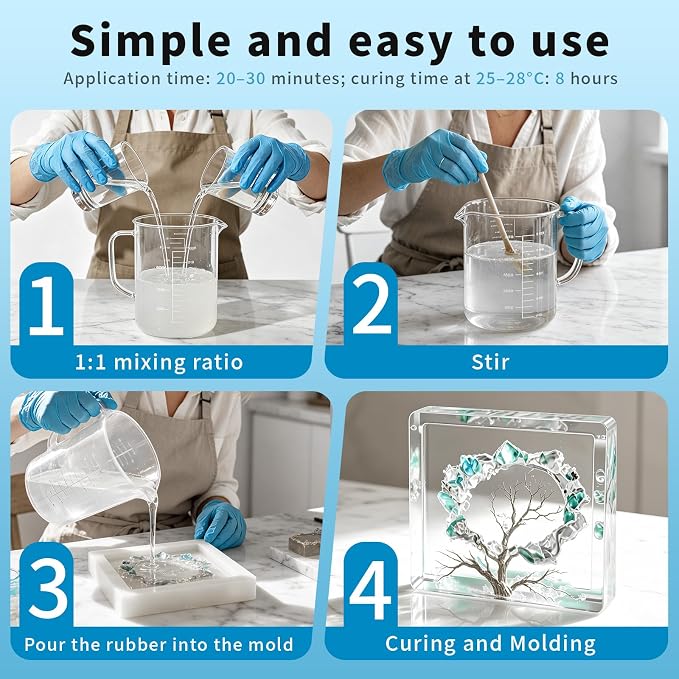 Simple and easy to use

Application time: 20–30 minutes; curing time at 25–28°C: 8 hours

1

1:1 mixing ratio

2

Stir

3

Pour the rubber into the mold

4

Curing and Molding