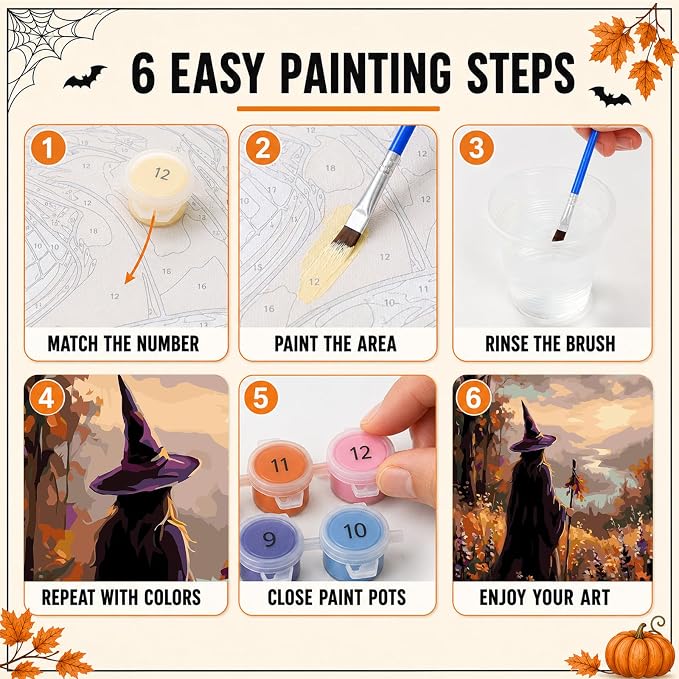 6 EASY PAINTING STEPS

1
12
MATCH THE NUMBER

2
PAINT THE AREA

3
RINSE THE BRUSH

4
REPEAT WITH COLORS

5
11
12
9
10
CLOSE PAINT POTS

6
ENJOY YOUR ART