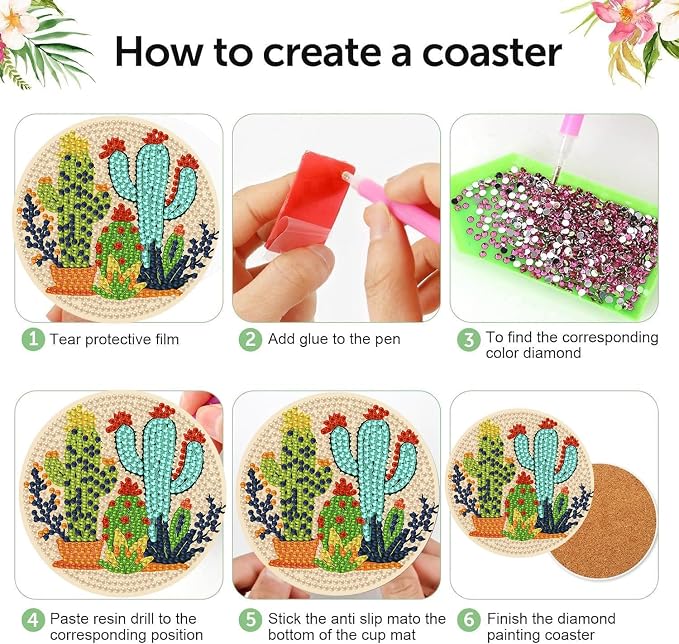 How to create a coaster

1 Tear protective film

2 Add glue to the pen

3 To find the corresponding color diamond

4 Paste resin drill to the corresponding position

5 Stick the anti slip mato the bottom of the cup mat

6 Finish the diamond painting coaster