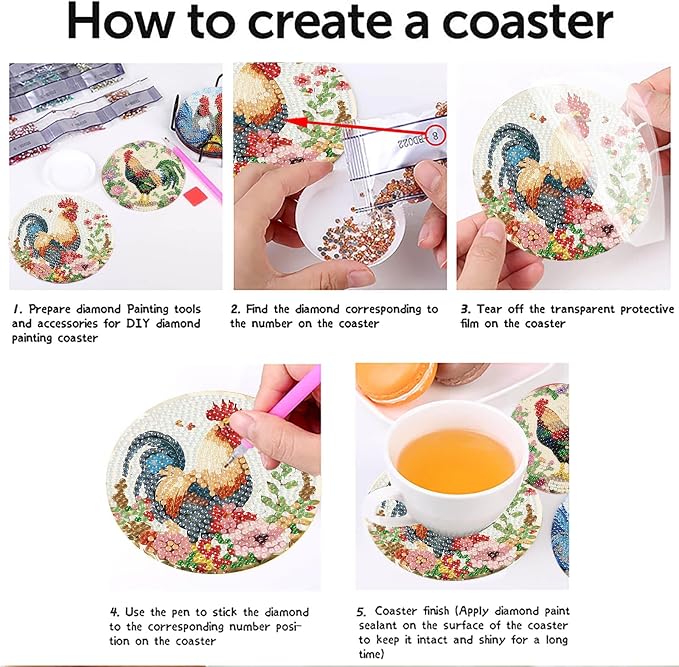 How to create a coaster

8
BD022

1. Prepare diamond Painting tools and accessories for DIY diamond painting coaster

2. Find the diamond corresponding to the number on the coaster

3. Tear off the transparent protective film on the coaster

4. Use the pen to stick the diamond to the corresponding number position on the coaster

5. Coaster finish (Apply diamond paint sealant on the surface of the coaster to keep it intact and shiny for a long time)