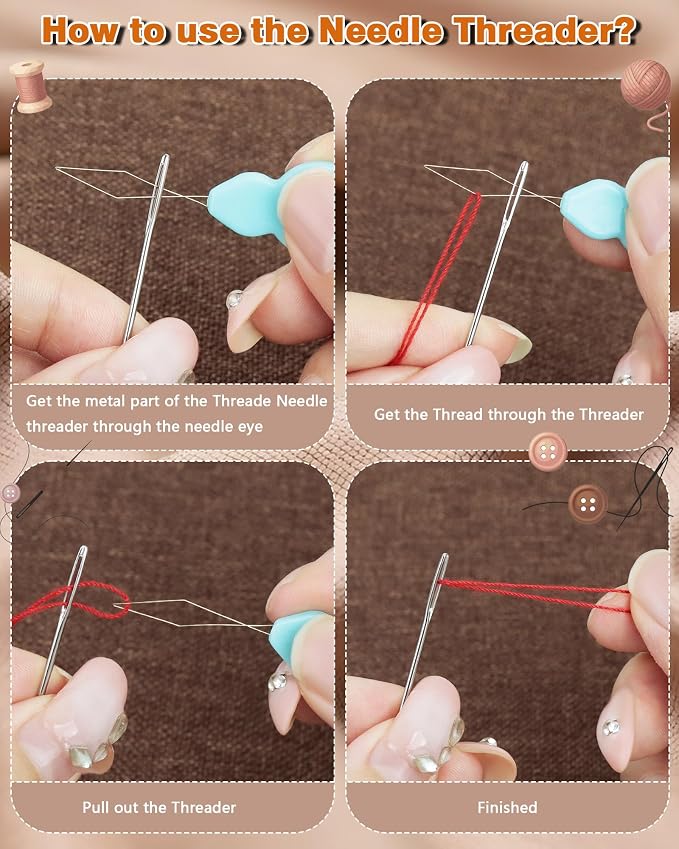 How to use the Needle Threader?

Get the metal part of the Threade Needle threader through the needle eye

Get the Thread through the Threader

Pull out the Threader

Finished