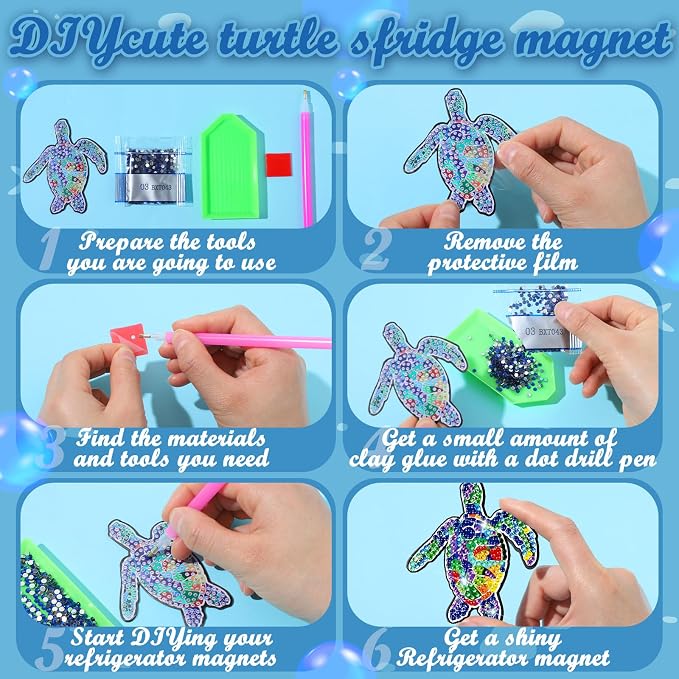 DIYcute turtle sfridge magnet

03 BXT043

1 Prepare the tools you are going to use

2 Remove the protective film

3 Find the materials and tools you need

03 BXT043

4 Get a small amount of clay glue with a dot drill pen

5 Start DIYing your refrigerator magnets

6 Get a shiny Refrigerator magnet