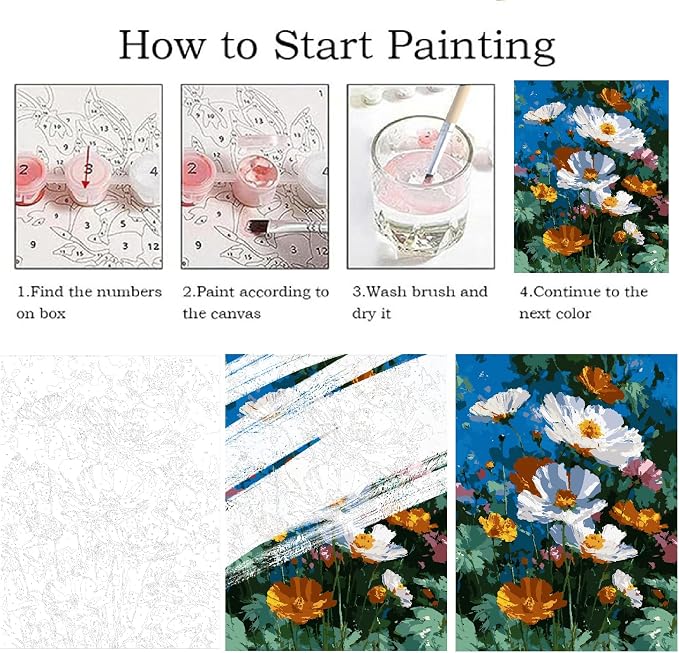 How to Start Painting

1.Find the numbers on box

2.Paint according to the canvas

3.Wash brush and dry it

4.Continue to the next color