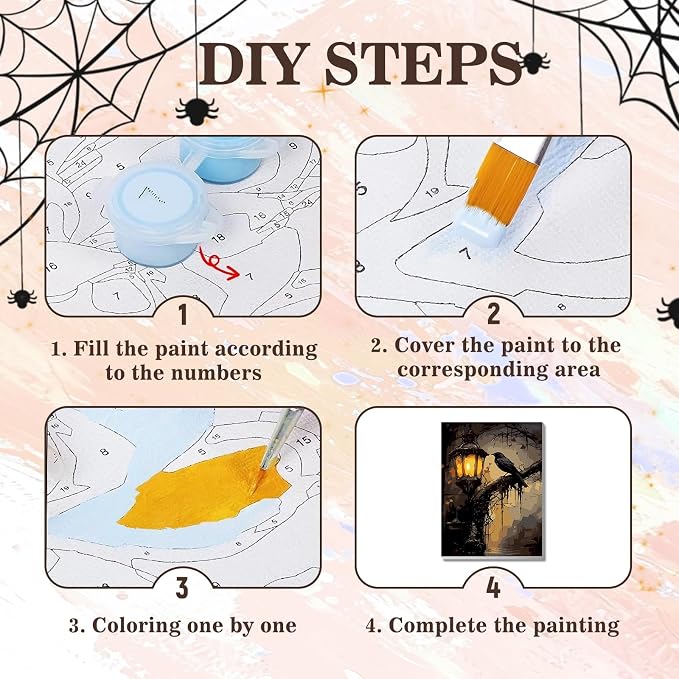 DIY STEPS

1

1. Fill the paint according to the numbers

2

2. Cover the paint to the corresponding area

3

3. Coloring one by one

4

4. Complete the painting