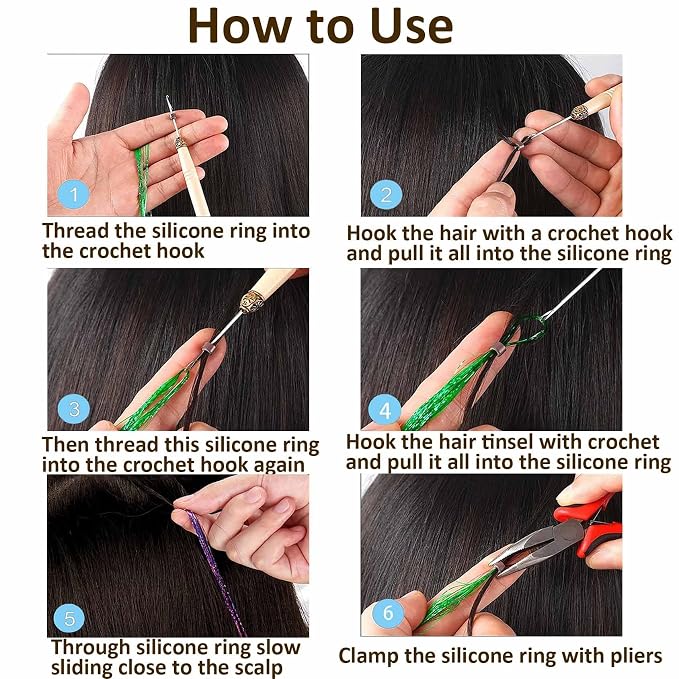 How to Use

1
Thread the silicone ring into the crochet hook

2
Hook the hair with a crochet hook and pull it all into the silicone ring

3
Then thread this silicone ring into the crochet hook again

4
Hook the hair tinsel with crochet and pull it all into the silicone ring

5
Through silicone ring slow sliding close to the scalp

6
Clamp the silicone ring with pliers