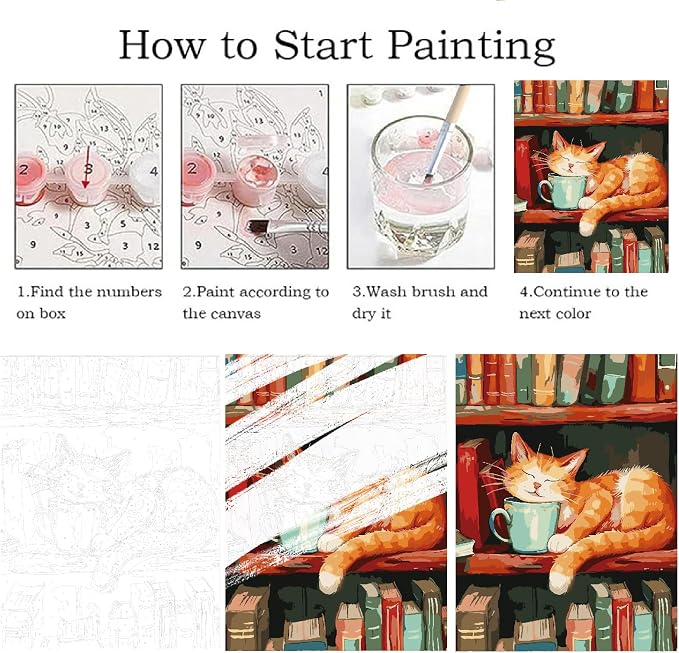 How to Start Painting

1.Find the numbers on box

2.Paint according to the canvas

3.Wash brush and dry it

4.Continue to the next color