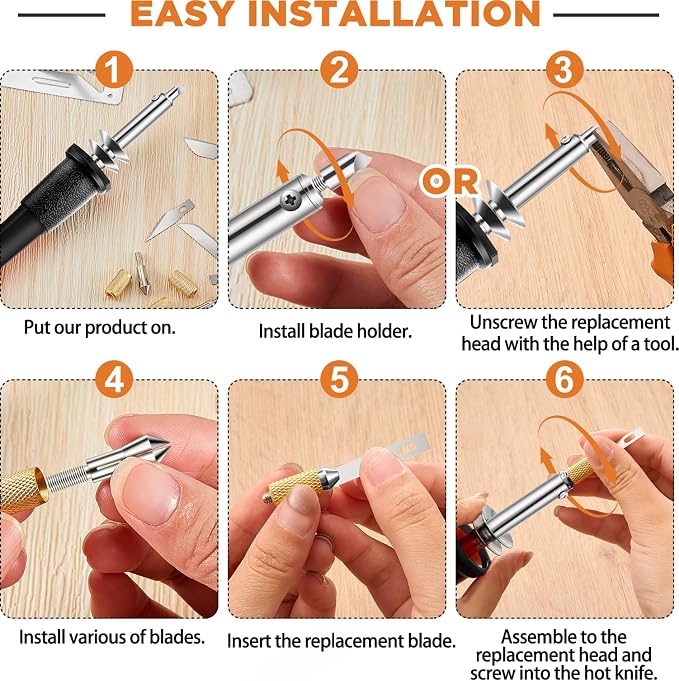 EASY INSTALLATION

1

Put our product on.

2

Install blade holder.

OR

3

Unscrew the replacement head with the help of a tool.

4

Install various of blades.

5

Insert the replacement blade.

6

Assemble to the replacement head and screw into the hot knife.