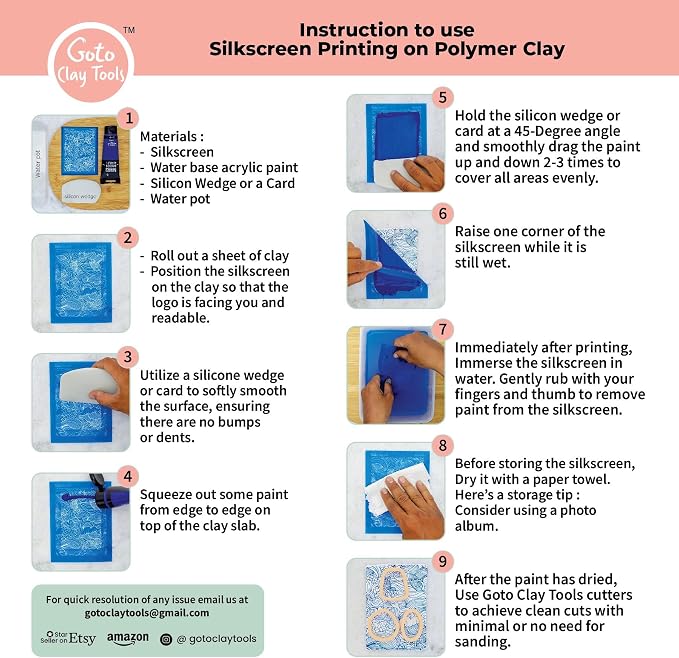 Goto Clay Tools ™

Instruction to use
Silkscreen Printing on Polymer Clay

1
Water pot
silicon wedge
Materials :
- Silkscreen
- Water base acrylic paint
- Silicon Wedge or a Card
- Water pot

2
- Roll out a sheet of clay
- Position the silkscreen on the clay so that the logo is facing you and readable.

3
Utilize a silicone wedge or card to softly smooth the surface, ensuring there are no bumps or dents.

4
Squeeze out some paint from edge to edge on top of the clay slab.

For quick resolution of any issue email us at
gotoclaytools@gmail.com

Star Seller on Etsy amazon @ gotoclaytools

5
Hold the silicon wedge or card at a 45-Degree angle and smoothly drag the paint up and down 2-3 times to cover all areas evenly.

6
Raise one corner of the silkscreen while it is still wet.

7
Immediately after printing, Immerse the silkscreen in water. Gently rub with your fingers and thumb to remove paint from the silkscreen.

8
Before storing the silkscreen, Dry it with a paper towel. Here's a storage tip : Consider using a photo album.

9
After the paint has dried, Use Goto Clay Tools cutters to achieve clean cuts with minimal or no need for sanding.