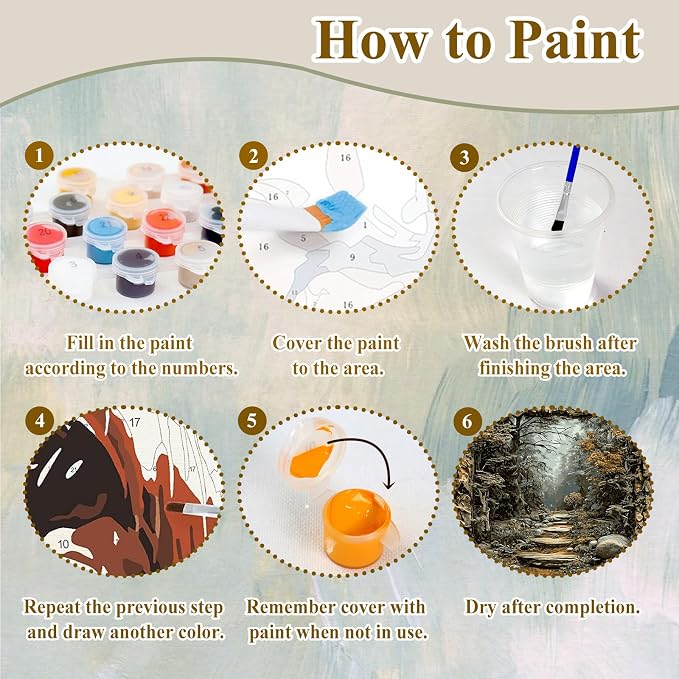 How to Paint

1

Fill in the paint according to the numbers.

2

Cover the paint to the area.

3

Wash the brush after finishing the area.

4

Repeat the previous step and draw another color.

5

Remember cover with paint when not in use.

6

Dry after completion.