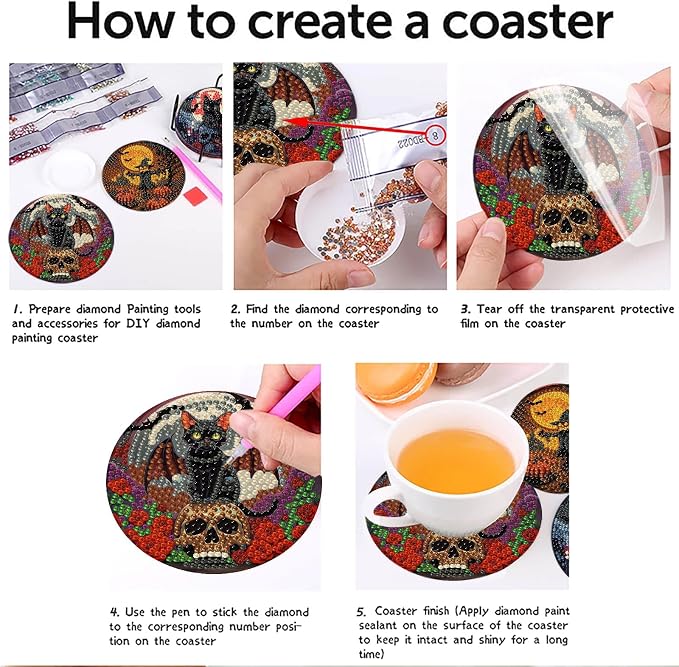 How to create a coaster

8
BD022

1. Prepare diamond Painting tools and accessories for DIY diamond painting coaster

2. Find the diamond corresponding to the number on the coaster

3. Tear off the transparent protective film on the coaster

4. Use the pen to stick the diamond to the corresponding number position on the coaster

5. Coaster finish (Apply diamond paint sealant on the surface of the coaster to keep it intact and shiny for a long time)