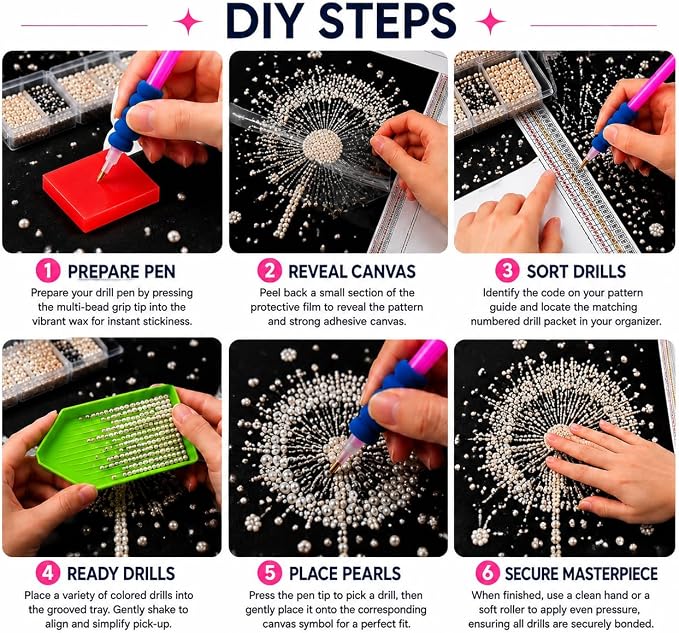 DIY STEPS

1 PREPARE PEN
Prepare your drill pen by pressing the multi-bead grip tip into the vibrant wax for instant stickiness.

2 REVEAL CANVAS
Peel back a small section of the protective film to reveal the pattern and strong adhesive canvas.

3 SORT DRILLS
Identify the code on your pattern guide and locate the matching numbered drill packet in your organizer.

4 READY DRILLS
Place a variety of colored drills into the grooved tray. Gently shake to align and simplify pick-up.

5 PLACE PEARLS
Press the pen tip to pick a drill, then gently place it onto the corresponding canvas symbol for a perfect fit.

6 SECURE MASTERPIECE
When finished, use a clean hand or a soft roller to apply even pressure, ensuring all drills are securely bonded.