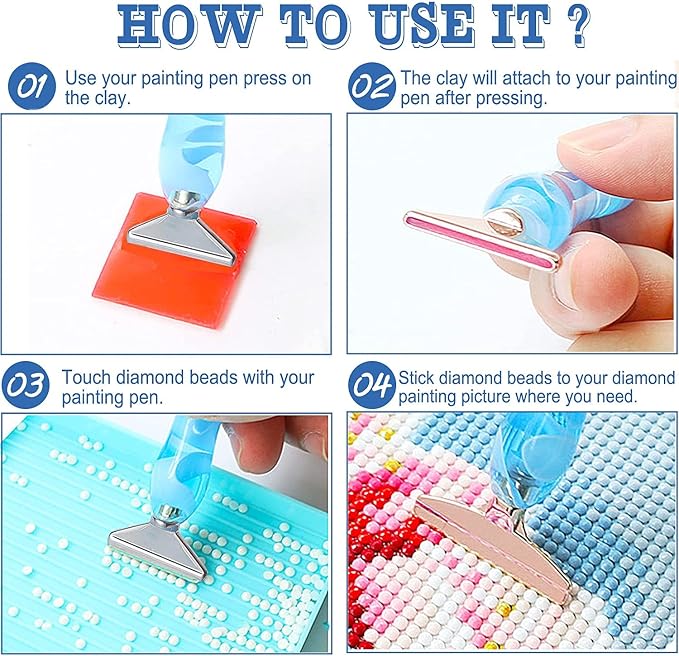 HOW TO USE IT ?

01 Use your painting pen press on the clay.

02 The clay will attach to your painting pen after pressing.

03 Touch diamond beads with your painting pen.

04 Stick diamond beads to your diamond painting picture where you need.