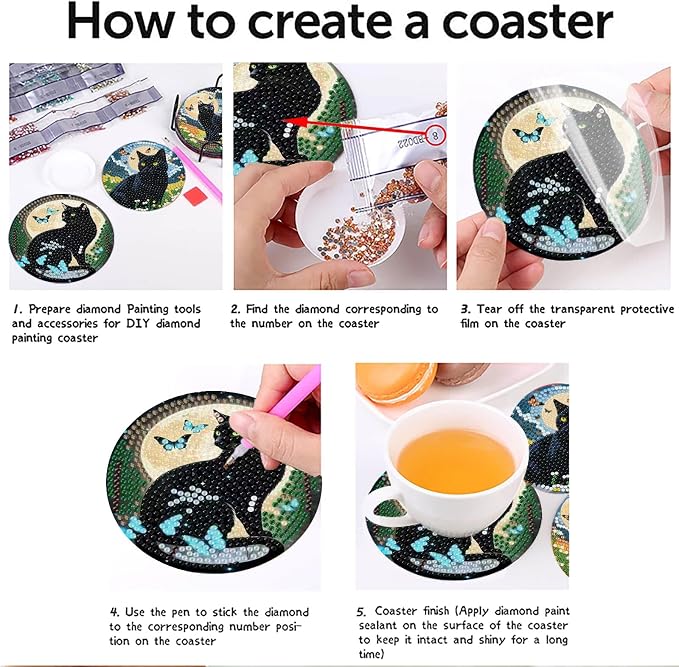 How to create a coaster

8 BD022

1. Prepare diamond Painting tools and accessories for DIY diamond painting coaster

2. Find the diamond corresponding to the number on the coaster

3. Tear off the transparent protective film on the coaster

4. Use the pen to stick the diamond to the corresponding number position on the coaster

5. Coaster finish (Apply diamond paint sealant on the surface of the coaster to keep it intact and shiny for a long time)