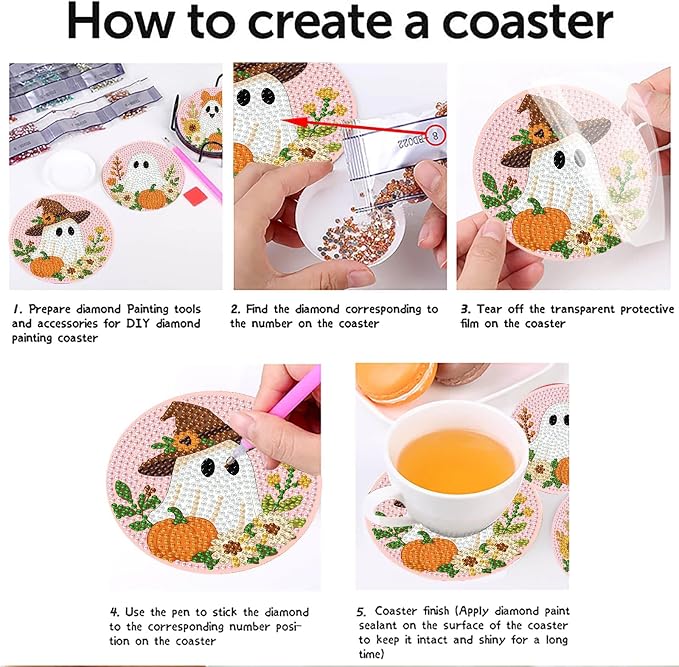 How to create a coaster

8 BD022

1. Prepare diamond Painting tools and accessories for DIY diamond painting coaster

2. Find the diamond corresponding to the number on the coaster

3. Tear off the transparent protective film on the coaster

4. Use the pen to stick the diamond to the corresponding number position on the coaster

5. Coaster finish (Apply diamond paint sealant on the surface of the coaster to keep it intact and shiny for a long time)