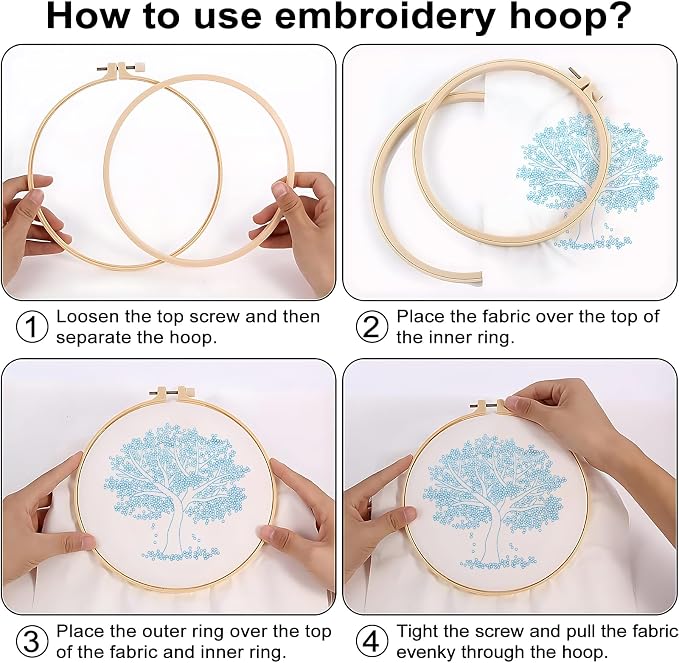 How to use embroidery hoop?

① Loosen the top screw and then separate the hoop.

② Place the fabric over the top of the inner ring.

③ Place the outer ring over the top of the fabric and inner ring.

④ Tight the screw and pull the fabric evenky through the hoop.