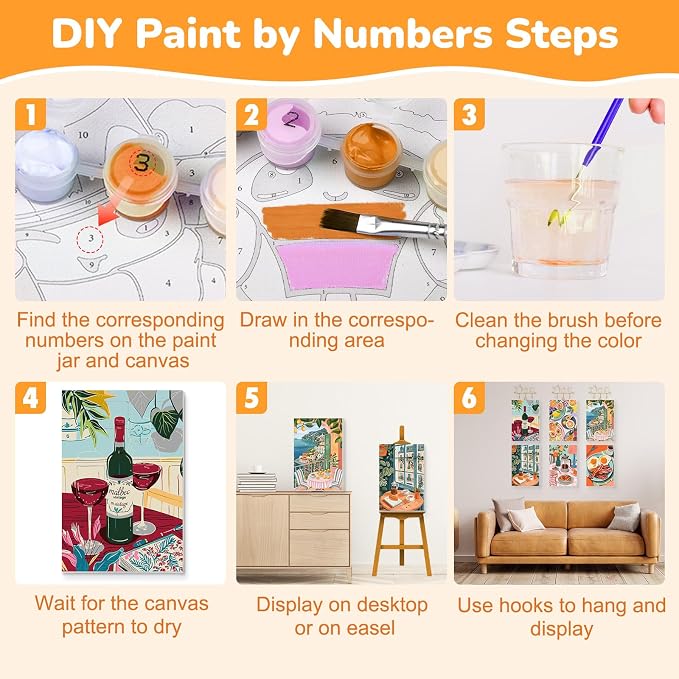 DIY Paint by Numbers Steps

1

Find the corresponding numbers on the paint jar and canvas

2

Draw in the corresponding area

3

Clean the brush before changing the color

4

Wait for the canvas pattern to dry

5

Display on desktop or on easel

6

Use hooks to hang and display