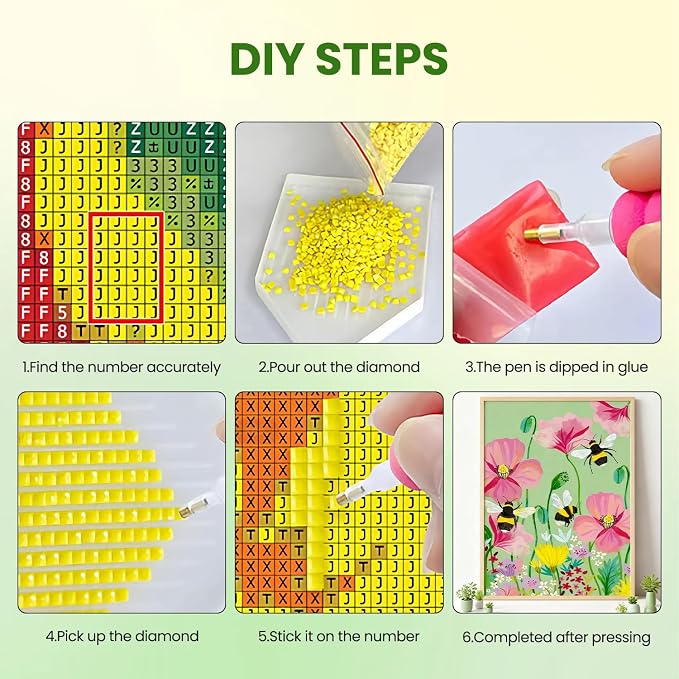 DIY STEPS

1.Find the number accurately

2.Pour out the diamond

3.The pen is dipped in glue

4.Pick up the diamond

5.Stick it on the number

6.Completed after pressing