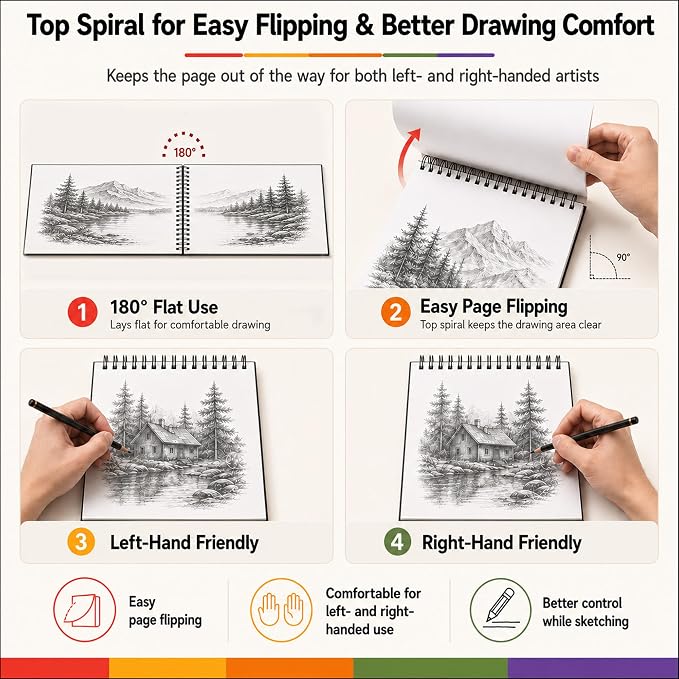 Top Spiral for Easy Flipping & Better Drawing Comfort

Keeps the page out of the way for both left- and right-handed artists

180°

90°

1 180° Flat Use
Lays flat for comfortable drawing

2 Easy Page Flipping
Top spiral keeps the drawing area clear

3 Left-Hand Friendly

4 Right-Hand Friendly

Easy page flipping

Comfortable for left- and right-handed use

Better control while sketching