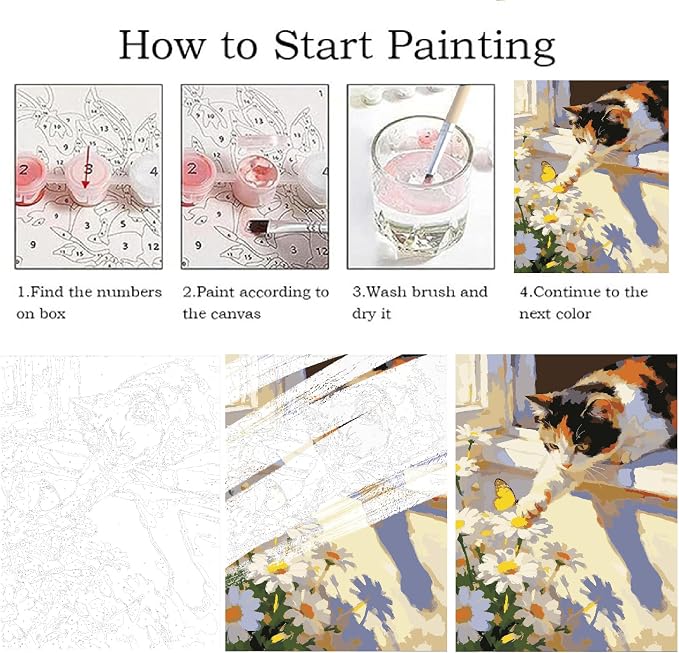 How to Start Painting

1.Find the numbers on box

2.Paint according to the canvas

3.Wash brush and dry it

4.Continue to the next color