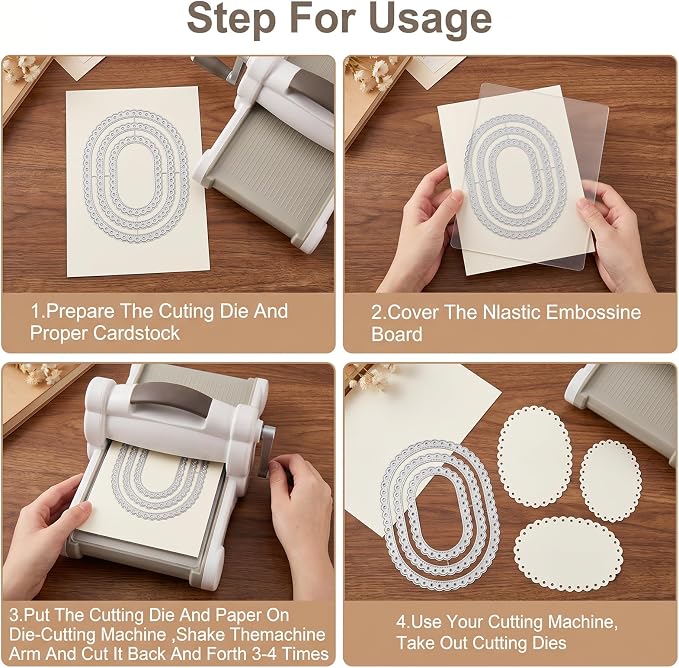 Step For Usage

1.Prepare The Cuting Die And Proper Cardstock

2.Cover The Nlastic Embossine Board

3.Put The Cutting Die And Paper On Die-Cutting Machine ,Shake Themachine Arm And Cut It Back And Forth 3-4 Times

4.Use Your Cutting Machine, Take Out Cutting Dies