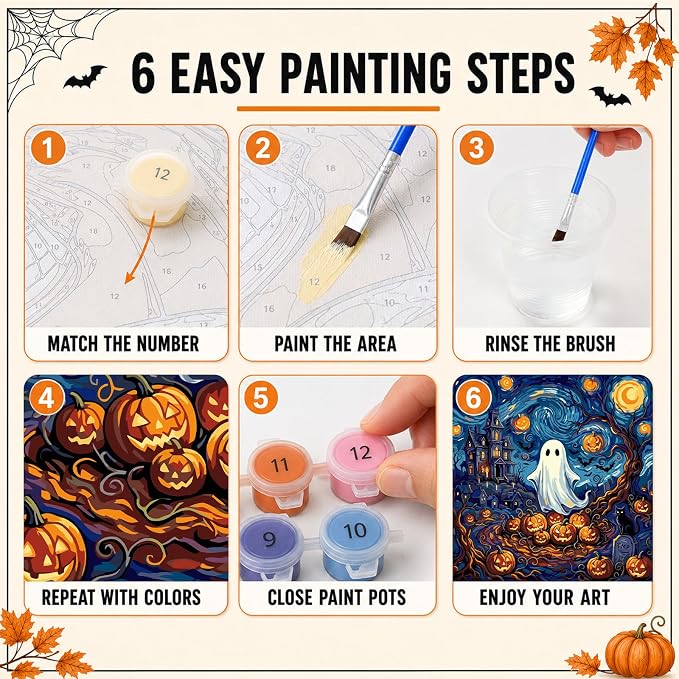 6 EASY PAINTING STEPS

1
12
MATCH THE NUMBER

2
PAINT THE AREA

3
RINSE THE BRUSH

4
REPEAT WITH COLORS

5
11 12 9 10
CLOSE PAINT POTS

6
ENJOY YOUR ART