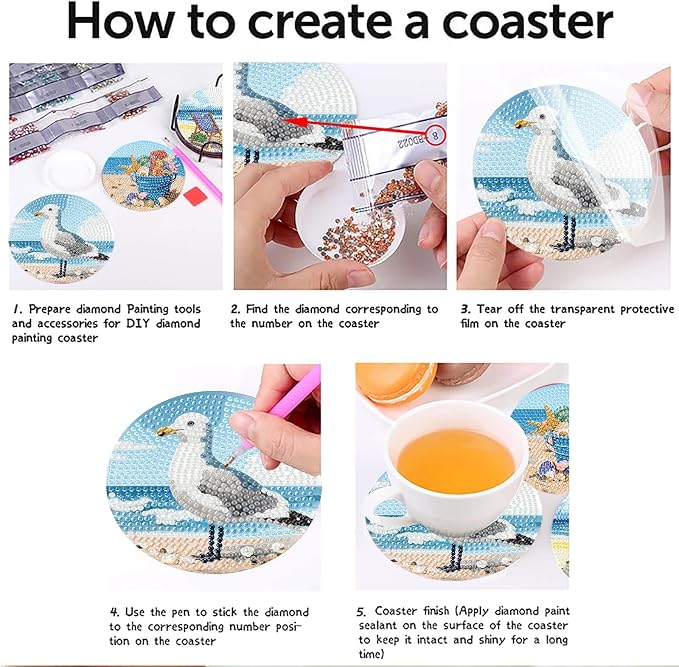 How to create a coaster

8
BD022

1. Prepare diamond Painting tools and accessories for DIY diamond painting coaster

2. Find the diamond corresponding to the number on the coaster

3. Tear off the transparent protective film on the coaster

4. Use the pen to stick the diamond to the corresponding number position on the coaster

5. Coaster finish (Apply diamond paint sealant on the surface of the coaster to keep it intact and shiny for a long time)