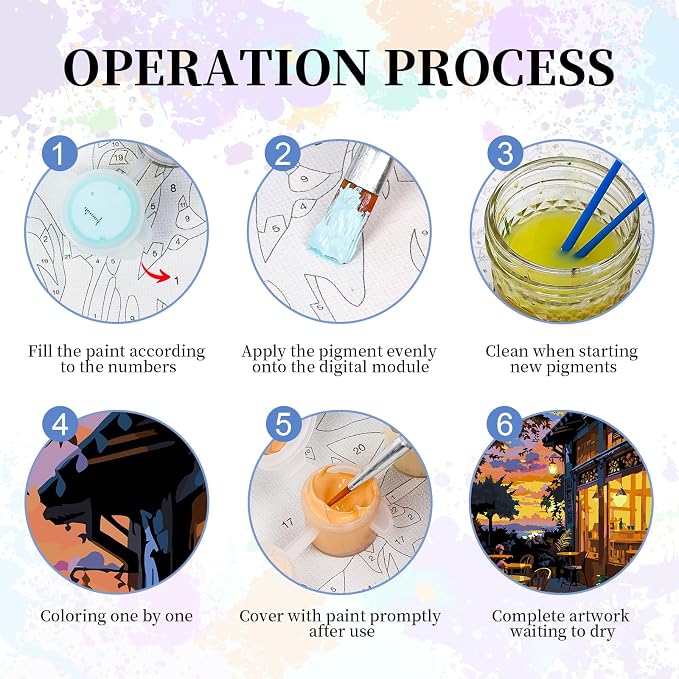 OPERATION PROCESS

1

Fill the paint according to the numbers

2

Apply the pigment evenly onto the digital module

3

Clean when starting new pigments

4

Coloring one by one

5

Cover with paint promptly after use

6

Complete artwork waiting to dry