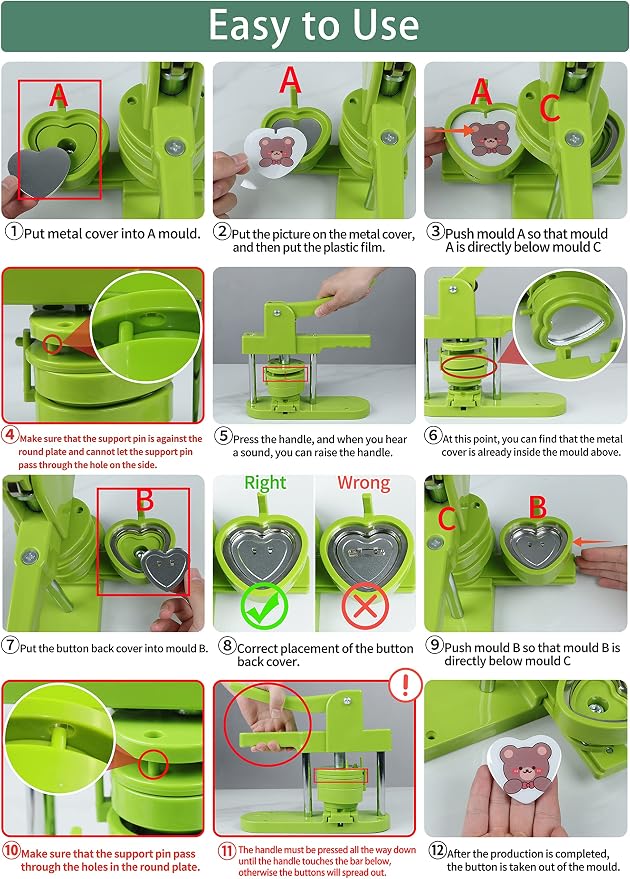 Easy to Use

A

①Put metal cover into A mould.

A

②Put the picture on the metal cover, and then put the plastic film.

A C

③Push mould A so that mould A is directly below mould C

④Make sure that the support pin is against the round plate and cannot let the support pin pass through the hole on the side.

⑤Press the handle, and when you hear a sound, you can raise the handle.

⑥At this point, you can find that the metal cover is already inside the mould above.

B

⑦Put the button back cover into mould B.

Right Wrong

⑧Correct placement of the button back cover.

C B

⑨Push mould B so that mould B is directly below mould C

⑩Make sure that the support pin pass through the holes in the round plate.

!

⑪The handle must be pressed all the way down until the handle touches the bar below, otherwise the buttons will spread out.

⑫After the production is completed, the button is taken out of the mould.