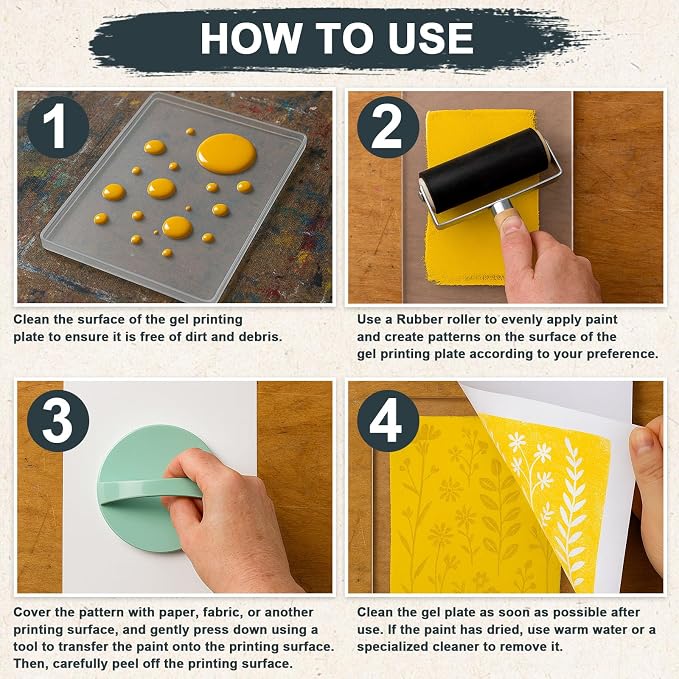 HOW TO USE

1

Clean the surface of the gel printing plate to ensure it is free of dirt and debris.

2

Use a Rubber roller to evenly apply paint and create patterns on the surface of the gel printing plate according to your preference.

3

Cover the pattern with paper, fabric, or another printing surface, and gently press down using a tool to transfer the paint onto the printing surface. Then, carefully peel off the printing surface.

4

Clean the gel plate as soon as possible after use. If the paint has dried, use warm water or a specialized cleaner to remove it.